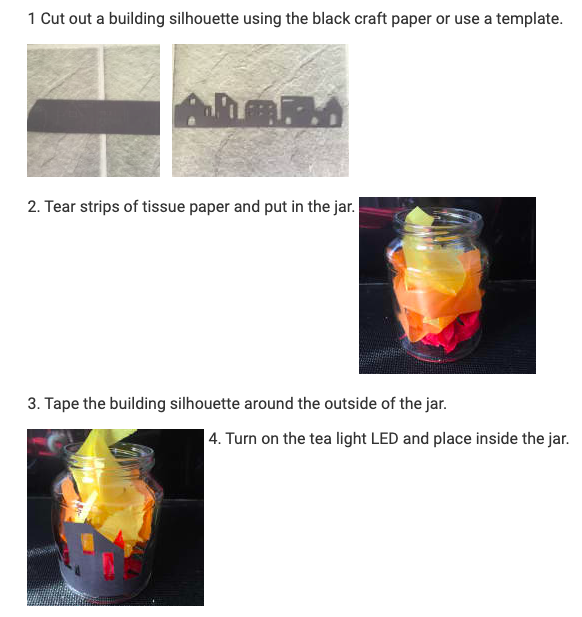 1 Cut out a building silhouette using the black craft paper or use a template.

2. Tear strips of tissue paper and put in the jar.

3. Tape the building silhouette around the outside of the jar.

4. Turn on the tea light LED and place inside the jar.